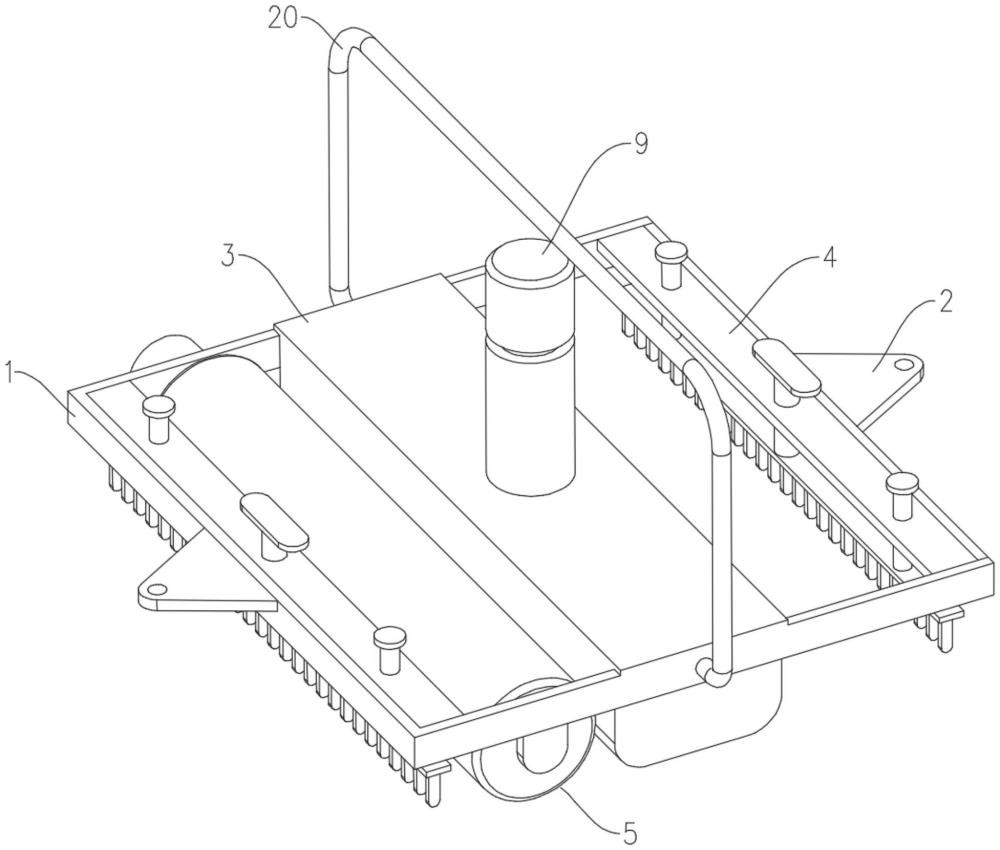 20
9
3
4
2
1
5